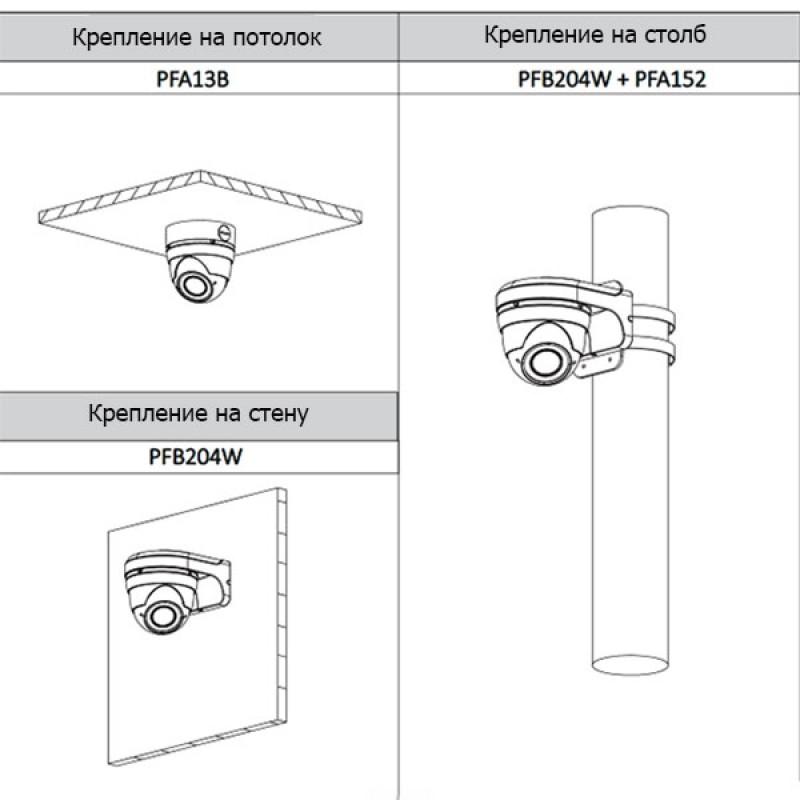 Крепление на потолок

PFA13B

Крепление на стену

PFB204W

Крепление на столб

PFB204W + PFA152