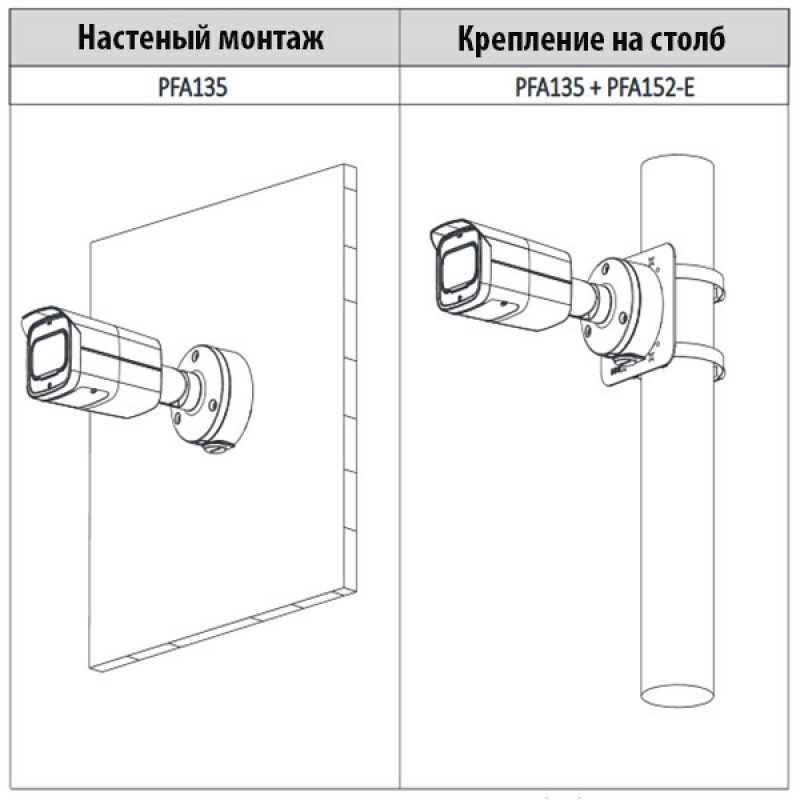 | Настеный монтаж | Крепление на столб |
|---|---|
| PFA135 | PFA135 + PFA152-E |