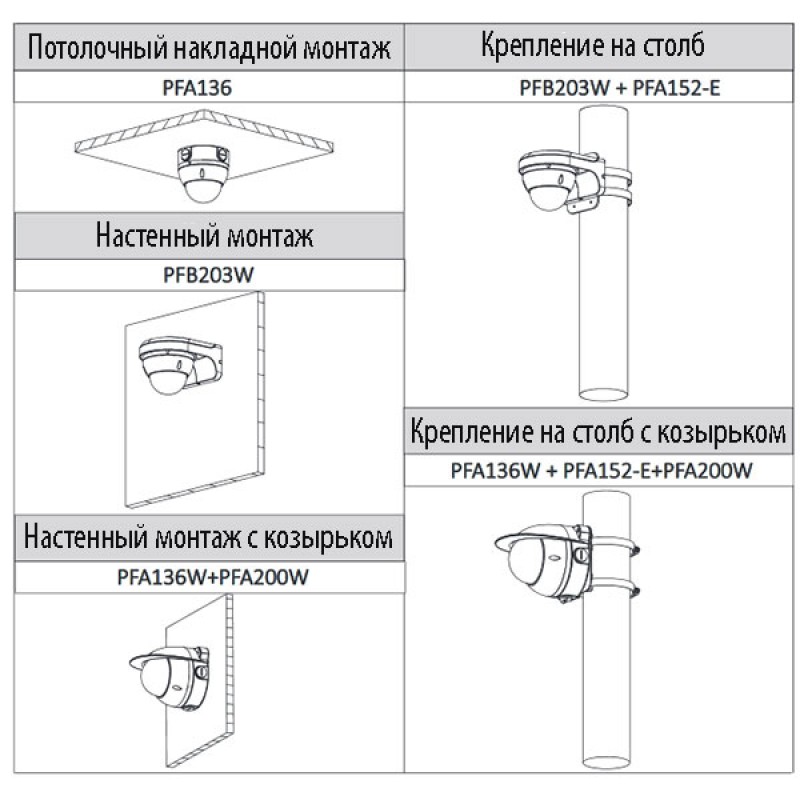 Потолочный накладной монтаж

PFA136

Настенный монтаж

PFB203W

Настенный монтаж с козырьком

PFA136W+PFA200W

Крепление на столб

PFB203W + PFA152-E

Крепление на столб с козырьком

PFA136W + PFA152-E+PFA200W